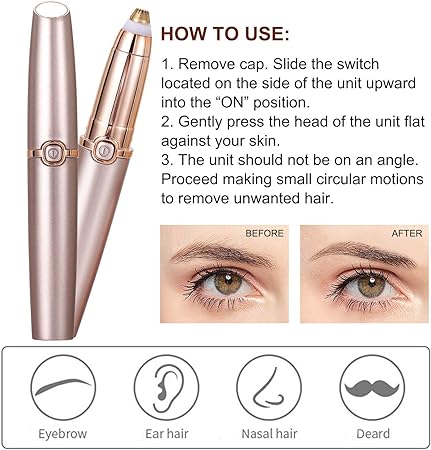 HOW TO USE:

1. Remove cap. Slide the switch located on the side of the unit upward into the “ON” position.
2. Gently press the head of the unit flat against your skin.
3. The unit should not be on an angle. Proceed making small circular motions to remove unwanted hair.

BEFORE

AFTER

Eyebrow

Ear hair

Nasal hair

Deard